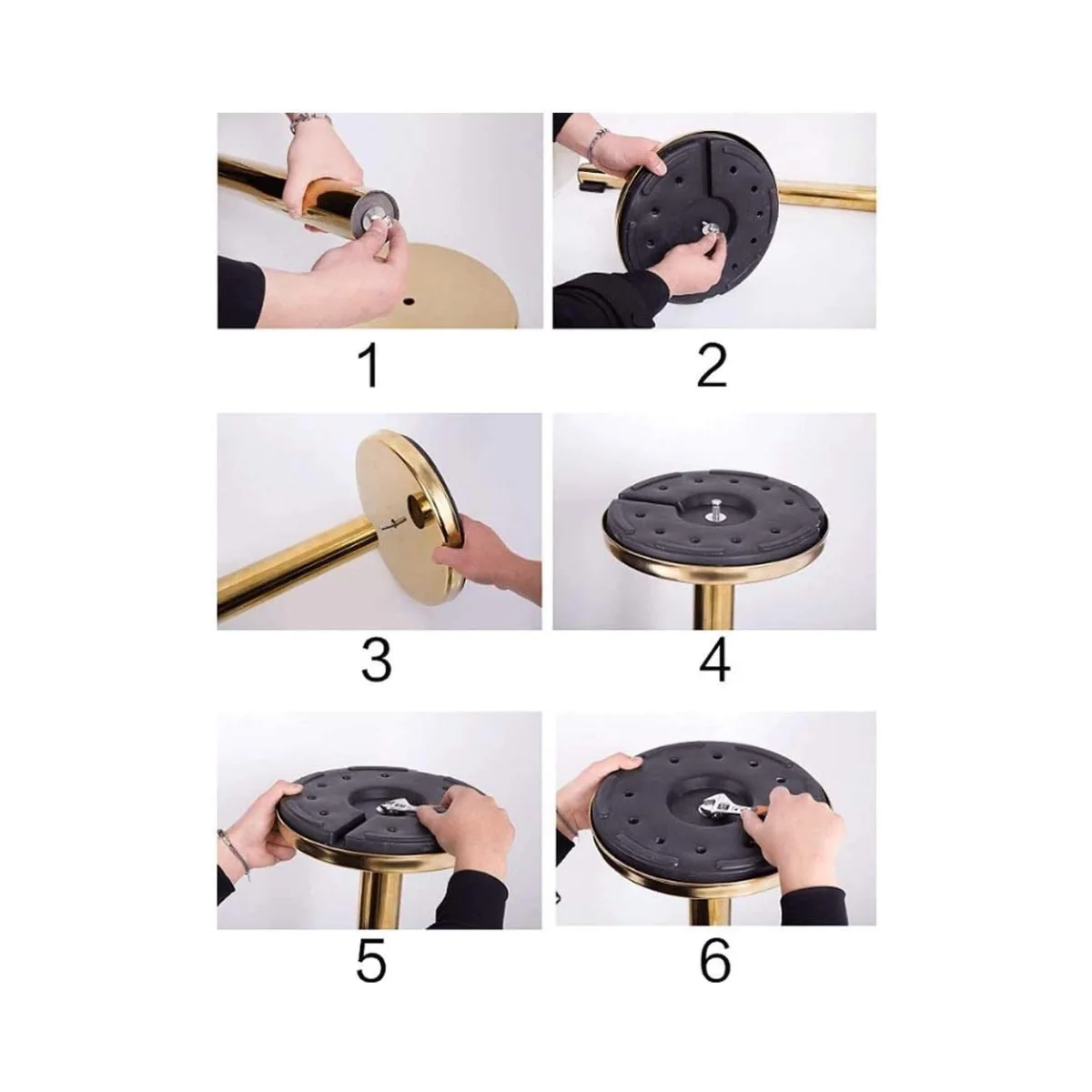 1

2

3

4

5

6